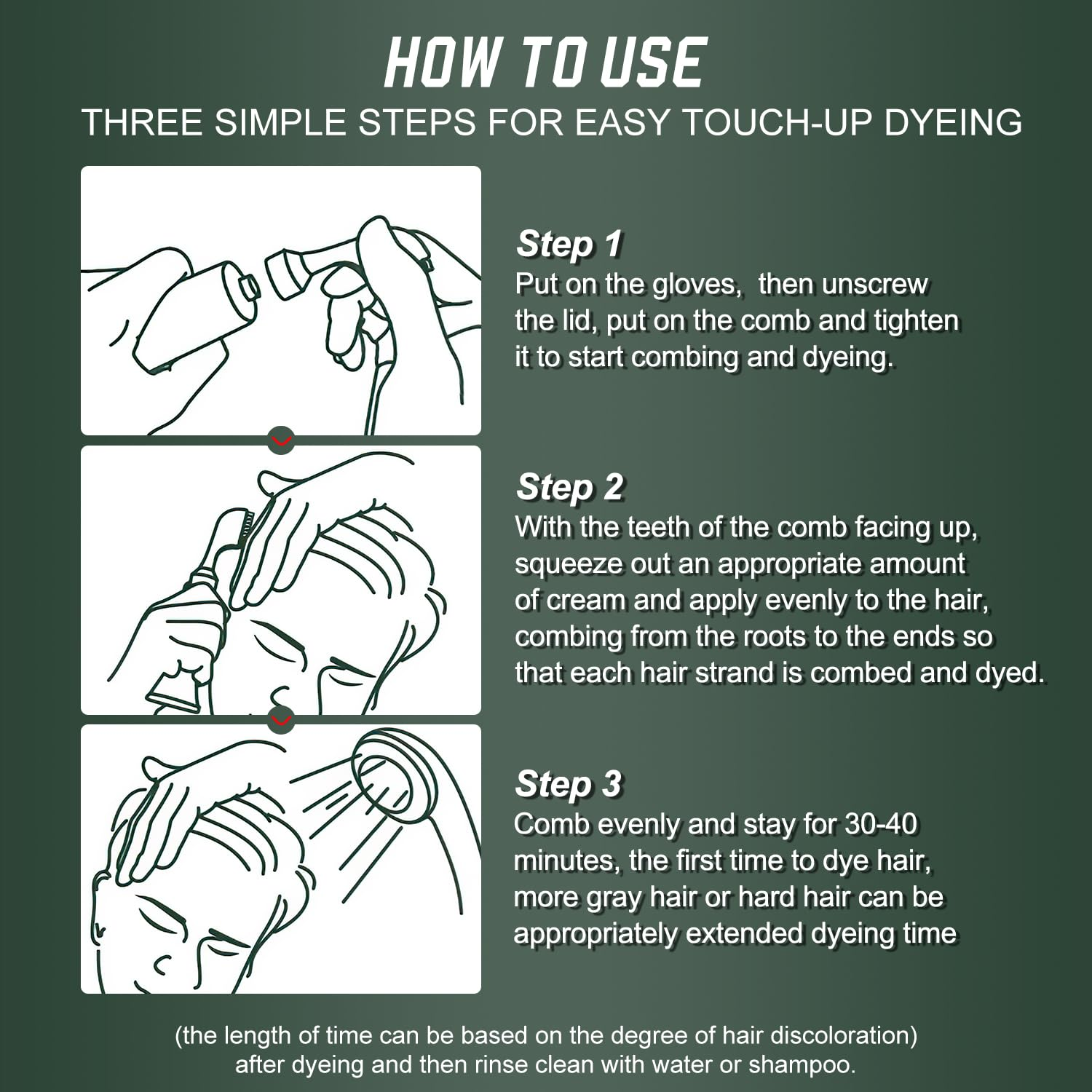 HOW TO USE
THREE SIMPLE STEPS FOR EASY TOUCH-UP DYEING

Step 1
Put on the gloves, then unscrew the lid, put on the comb and tighten it to start combing and dyeing.

Step 2
With the teeth of the comb facing up, squeeze out an appropriate amount of cream and apply evenly to the hair, combing from the roots to the ends so that each hair strand is combed and dyed.

Step 3
Comb evenly and stay for 30-40 minutes, the first time to dye hair, more gray hair or hard hair can be appropriately extended dyeing time

(the length of time can be based on the degree of hair discoloration) after dyeing and then rinse clean with water or shampoo.