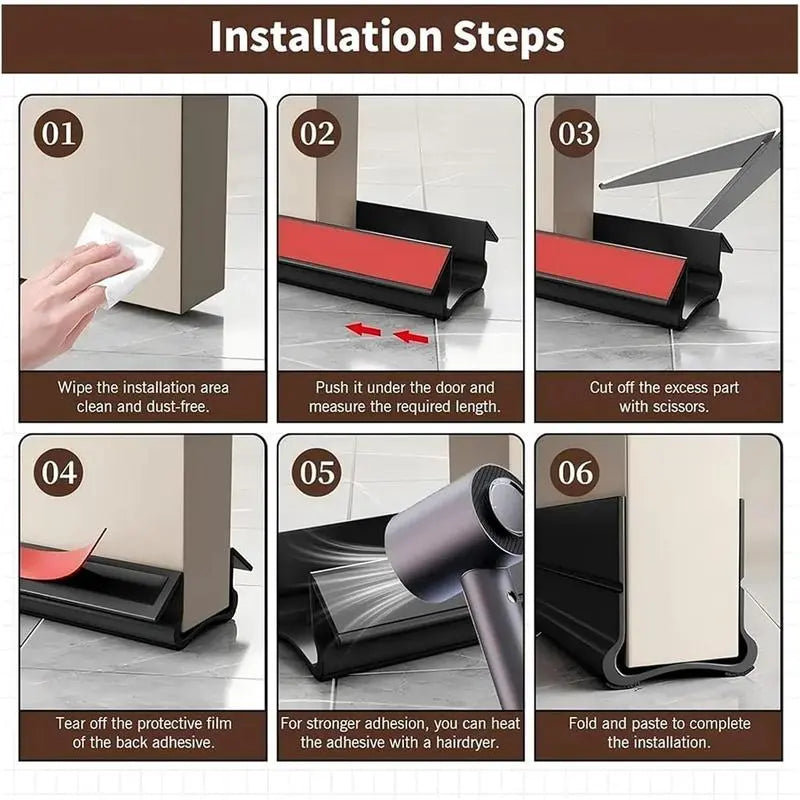 Installation Steps

01

Wipe the installation area clean and dust-free.

02

Push it under the door and measure the required length.

03

Cut off the excess part with scissors.

04

Tear off the protective film of the back adhesive.

05

For stronger adhesion, you can heat the adhesive with a hairdryer.

06

Fold and paste to complete the installation.