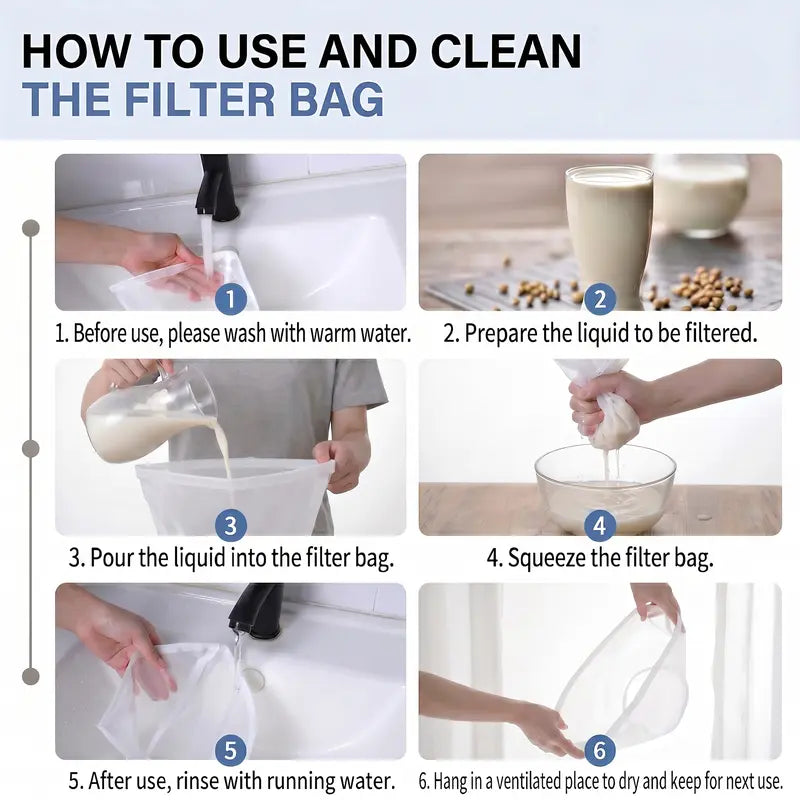 HOW TO USE AND CLEAN
THE FILTER BAG

1

1. Before use, please wash with warm water.

2

2. Prepare the liquid to be filtered.

3

3. Pour the liquid into the filter bag.

4

4. Squeeze the filter bag.

5

5. After use, rinse with running water.

6

6. Hang in a ventilated place to dry and keep for next use.